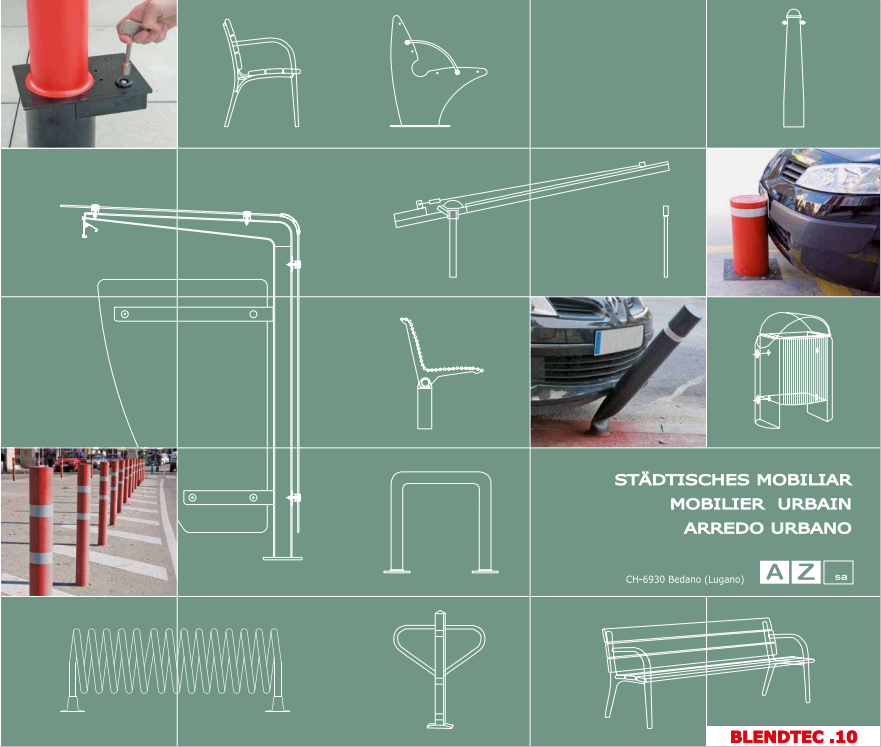 STÄDTISCHES MOBILIAR
MOBILIER URBAIN
ARREDO URBANO

CH-6930 Bedano (Lugano)

A Z sa

BLENDTEC .10